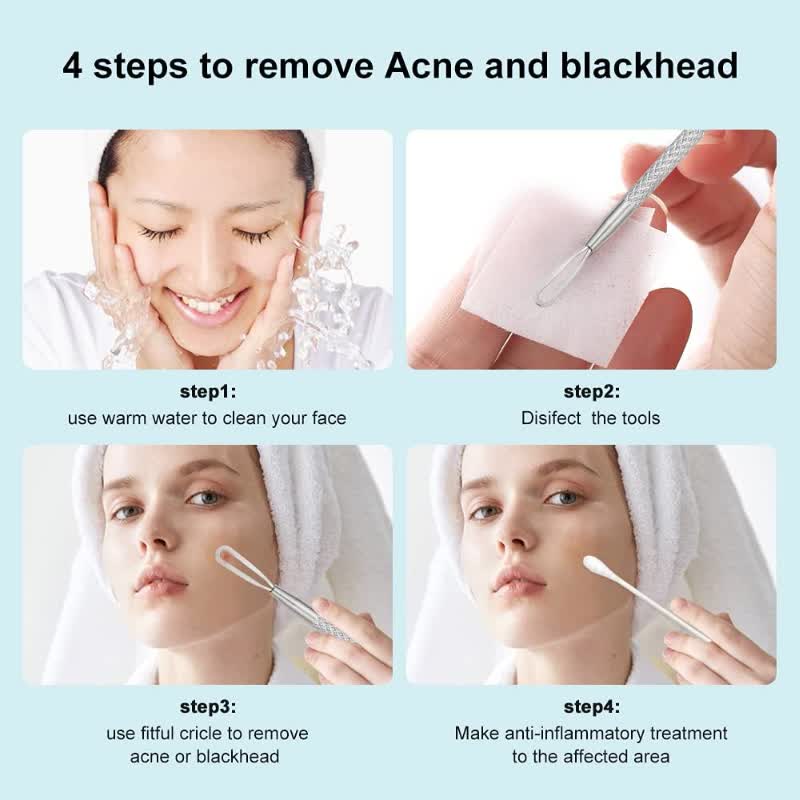 4 steps to remove Acne and blackhead

step1:
use warm water to clean your face

step2:
Disifect the tools

step3:
use fitful cricle to remove acne or blackhead

step4:
Make anti-inflammatory treatment to the affected area